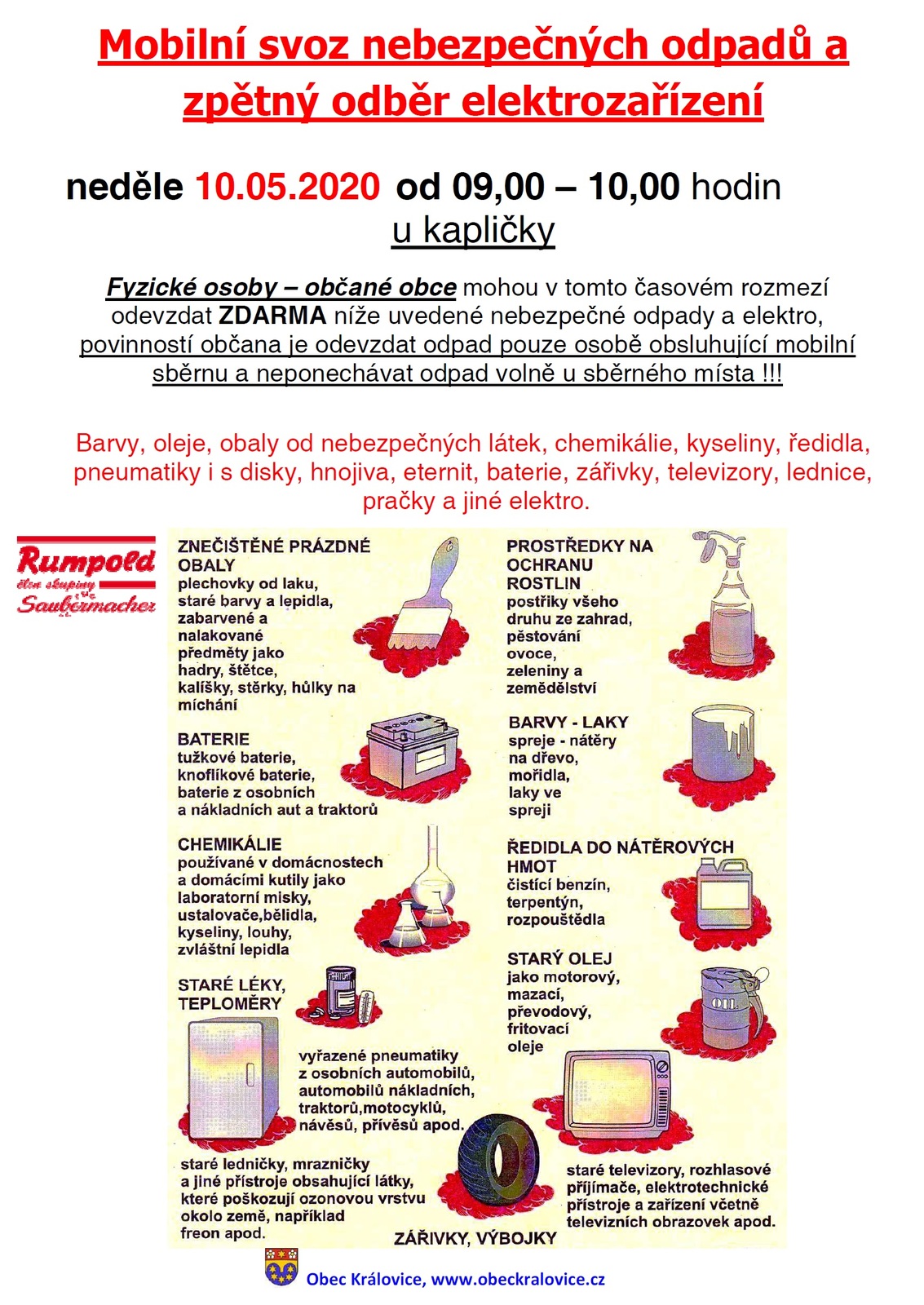 Mobilní svoz nebezpečných odpadů a zpětný odběr elektrozařízení

neděle 10.05.2020 od 09,00 – 10,00 hodin
u kapličky

Fyzické osoby – občané obce mohou v tomto časovém rozmezí odevzdat ZDARMA níže uvedené nebezpečné odpady a elektro, povinností občana je odevzdat odpad pouze osobě obsluhující mobilní sběrnu a neponechávat odpad volně u sběrného místa !!!

Barvy, oleje, obaly od nebezpečných látek, chemikálie, kyseliny, ředidla, pneumatiky i s disky, hnojiva, eternit, baterie, zářivky, televizory, lednice, pračky a jiné elektro.

Rumpold
člen skupiny
Saubermacher

ZNEČIŠTĚNÉ PRÁZDNÉ OBALY
plechovky od laku, staré barvy a lepidla, zabarvené a nalakované předměty jako hadry, štětce, kalíšky, stěrky, hůlky na míchání

BATERIE
tužkové baterie, knoflíkové baterie, baterie z osobních a nákladních aut a traktorů

CHEMIKÁLIE
používané v domácnostech a domácími kutily jako laboratorní misky, ustalovače,bělidla, kyseliny, louhy, zvláštní lepidla

STARÉ LÉKY, TEPLOMĚRY

vyřazené pneumatiky z osobních automobilů, automobilů nákladních, traktorů,motocyklů, návěsů, přívěsů apod.

staré ledničky, mrazničky a jiné přístroje obsahující látky, které poškozují ozonovou vrstvu okolo země, například freon apod.

ZÁŘIVKY, VÝBOJKY

PROSTŘEDKY NA OCHRANU ROSTLIN
postřiky všeho druhu ze zahrad, pěstování ovoce, zeleniny a zemědělství

BARVY - LAKY
spreje - nátěry na dřevo, mořidla, laky ve spreji

ŘEDIDLA DO NÁTĚROVÝCH HMOT
čistící benzín, terpentýn, rozpouštědla

STARÝ OLEJ
jako motorový, mazací, převodový, fritovací oleje

OIL

staré televizory, rozhlasové přijímače, elektrotechnické přístroje a zařízení včetně televizních obrazovek apod.

Obec Královice, www.obeckralovice.cz